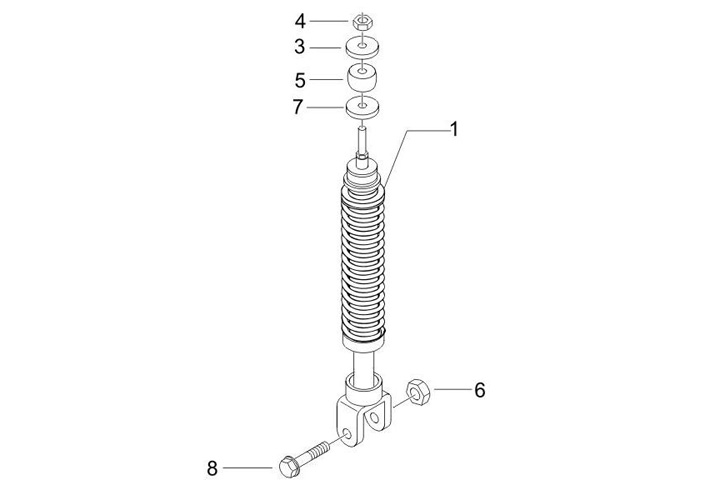 4
3
5
7
1
6
8