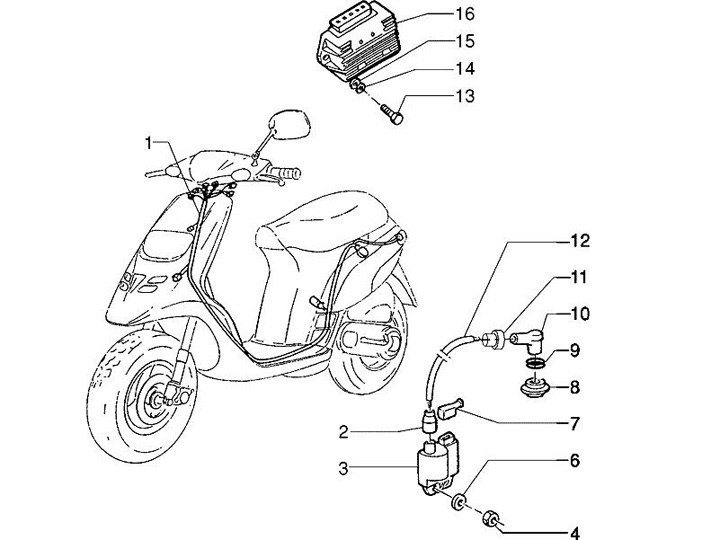 16
15
14
13
1
12
11
10
9
8
7
2
3
6
4