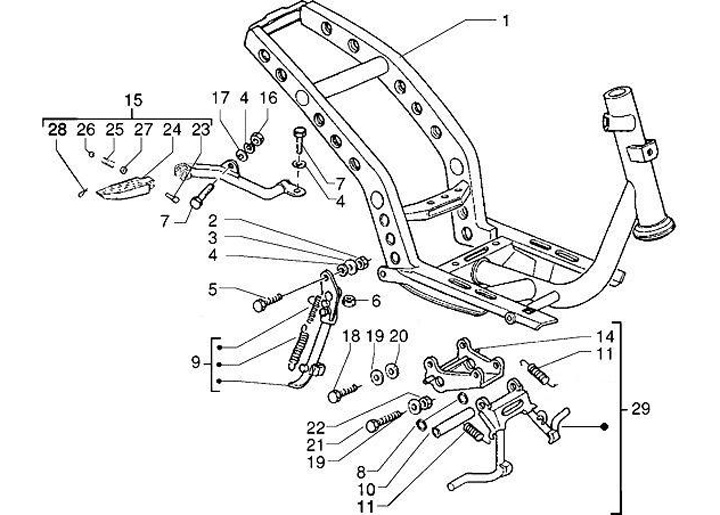 1
15
28 26 25 27 24 23
17 4 16
7
4
7
2
3
4
5
6
9
18 19 20
14
11
29
22
21
19
8
10
11