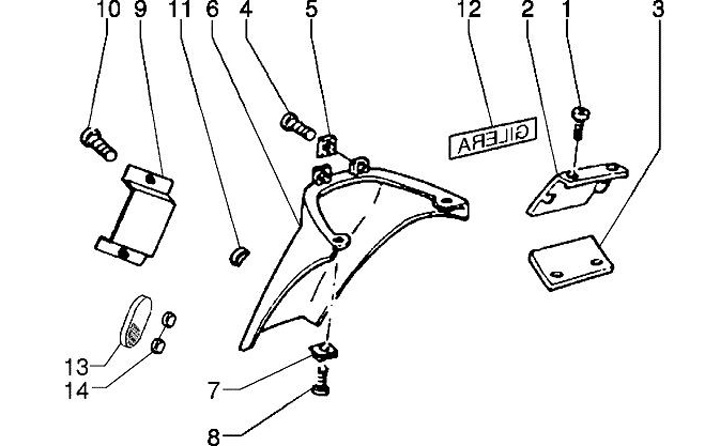 10 9 11 6 4 5 12 2 1 3

GILERA

13
14
7
8