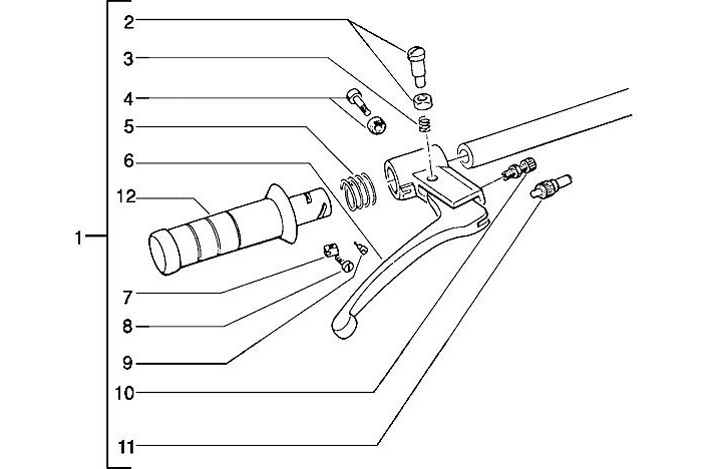 2
3
4
5
6
12
1
7
8
9
10
11