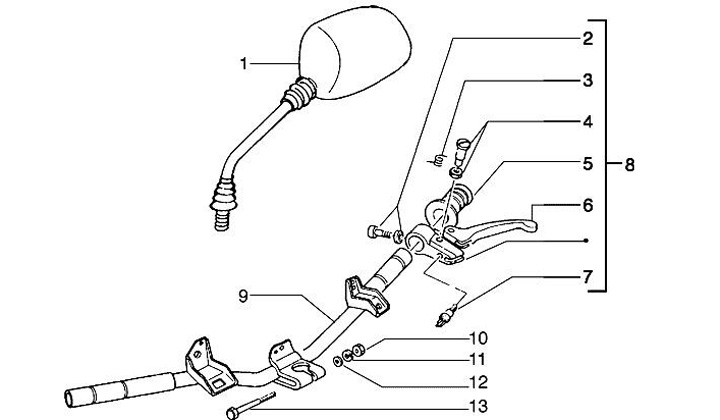 1
2
3
4
5
6
7
8
9
10
11
12
13