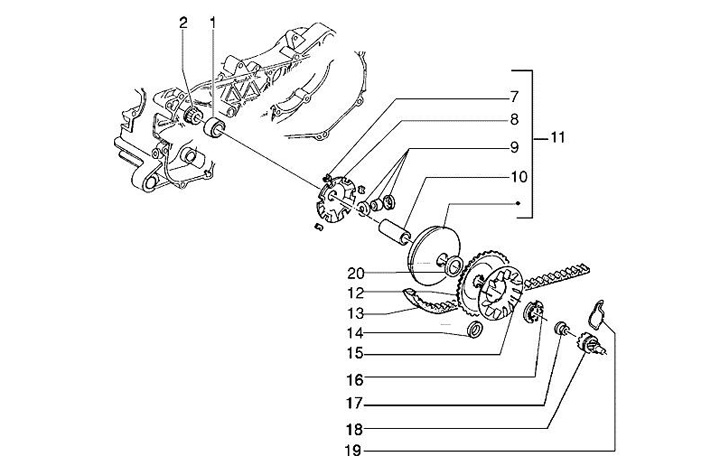 2
1
7
8
9
10
11
20
12
13
14
15
16
17
18
19