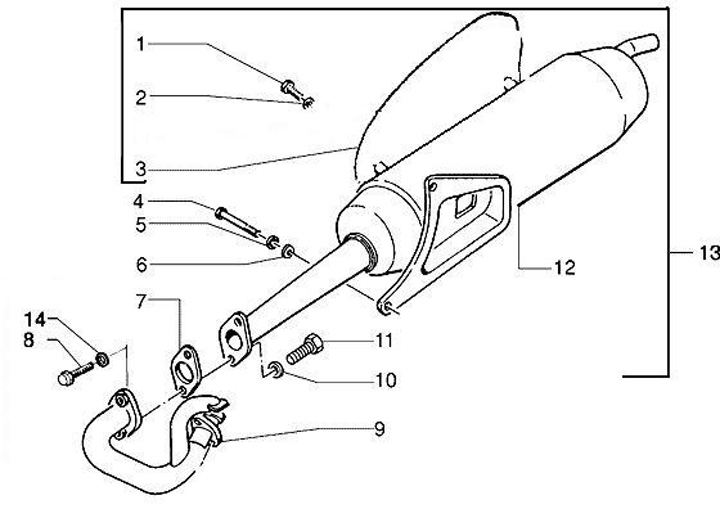 1
2
3
4
5
6
7
14
8
12
13
11
10
9