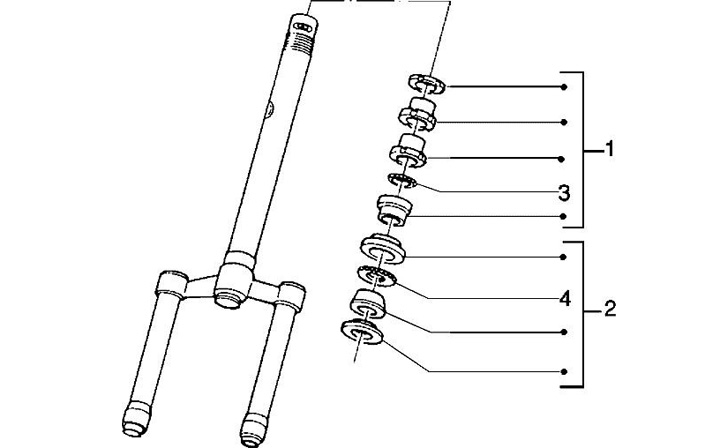 1
3
4
2