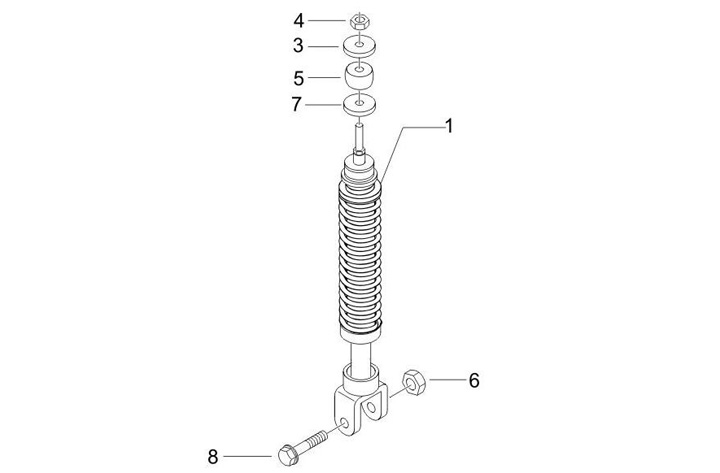 4
3
5
7
1
6
8