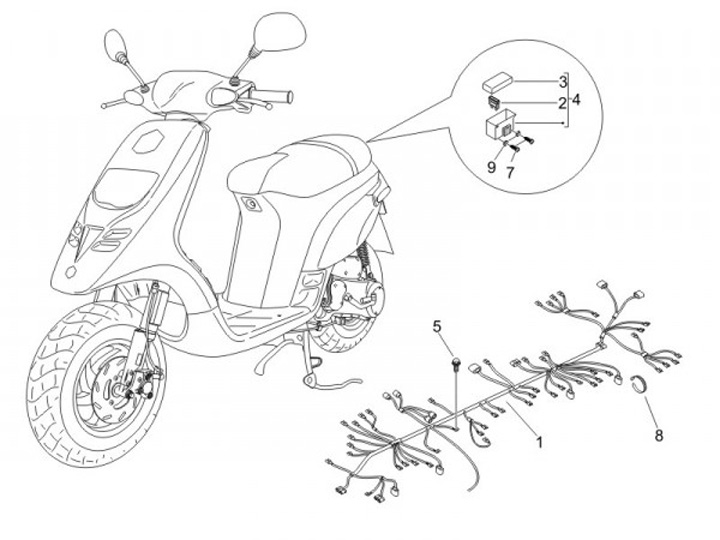 3
2
4
9
7
5
1
8