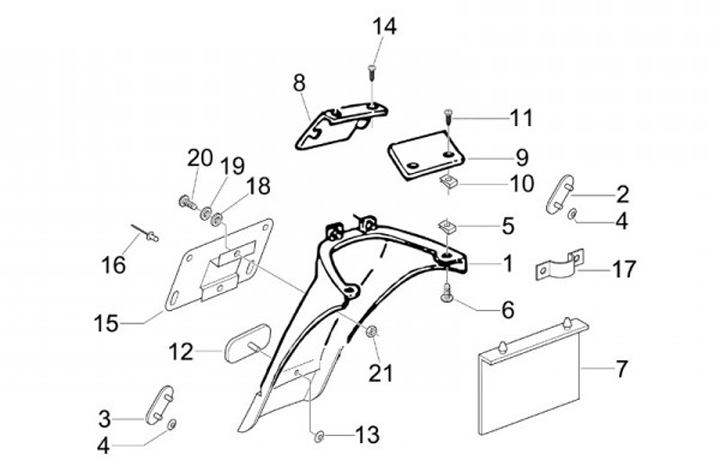 14
8
11
9
20
19
18
10
2
4
5
16
1
17
6
15
12
21
7
3
4
13