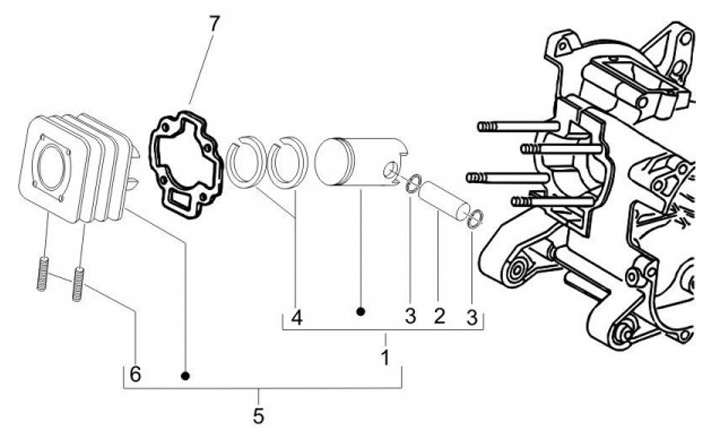 7
4
3
2
3
1
6
5