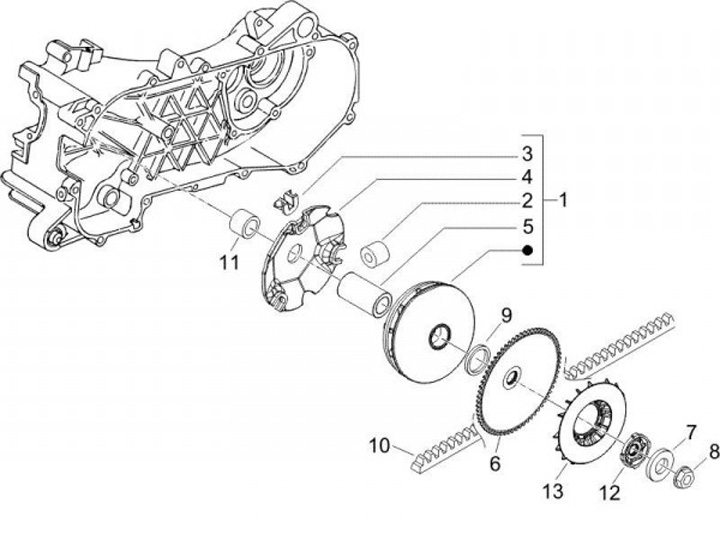 3
4
2
1
5
11
9
10
6
13
12
7
8