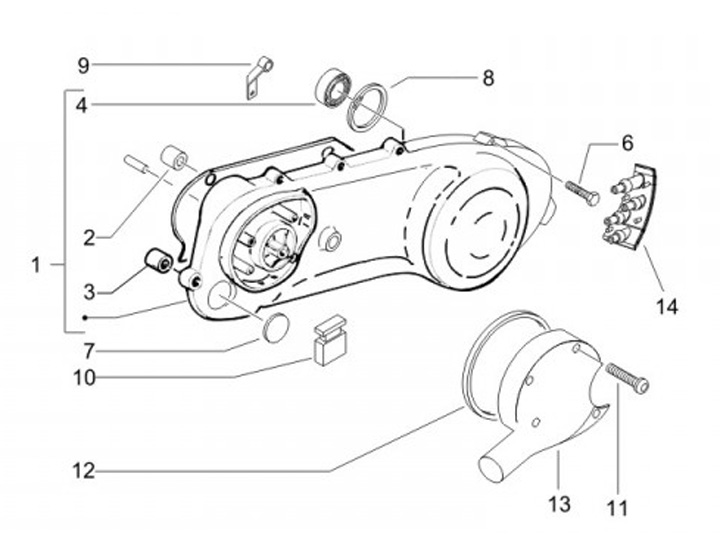 9
8
4
6
2
1
3
14
7
10
12
13
11