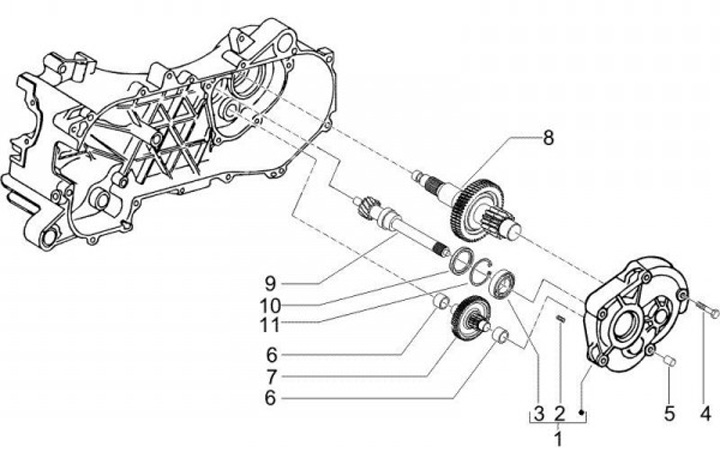 8
9
10
11
6
7
6
3
2
1
5
4