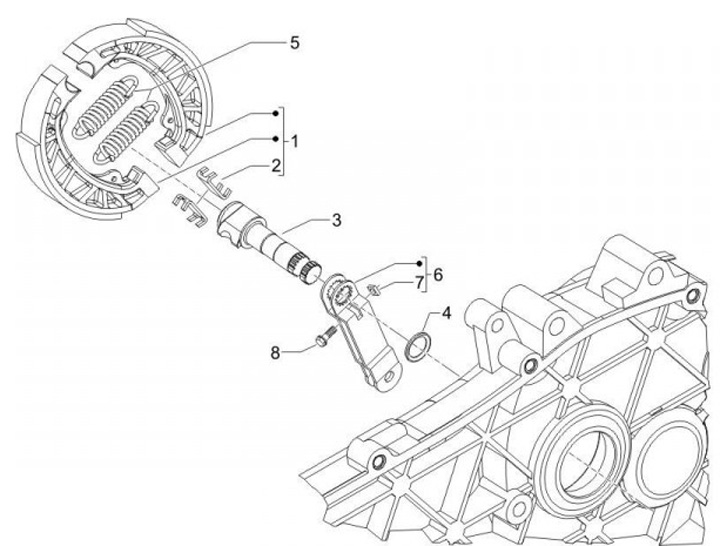 5
1
2
3
6
7
4
8