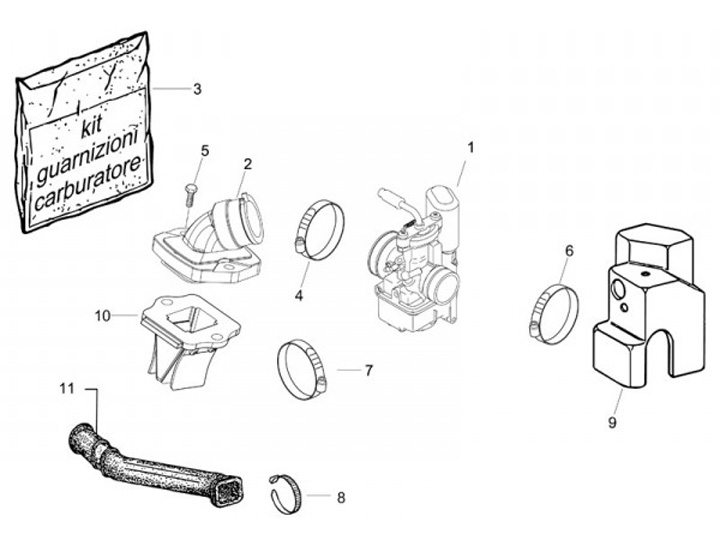 kit guarnizioni carburatore

3

5

2

1

4

6

10

7

11

9

8