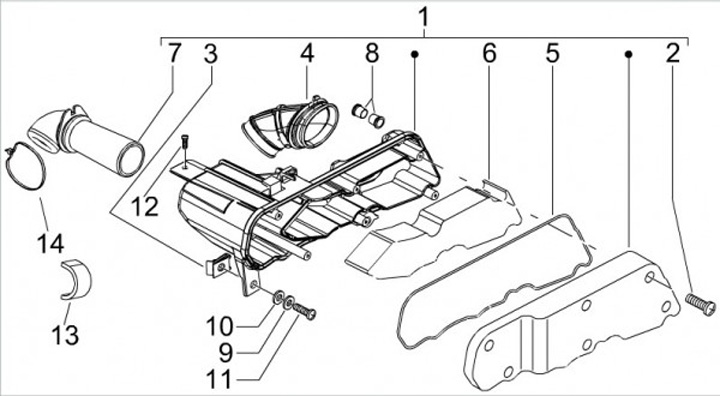 1
7
3
4
8
6
5
2
12
14
13
10
9
11