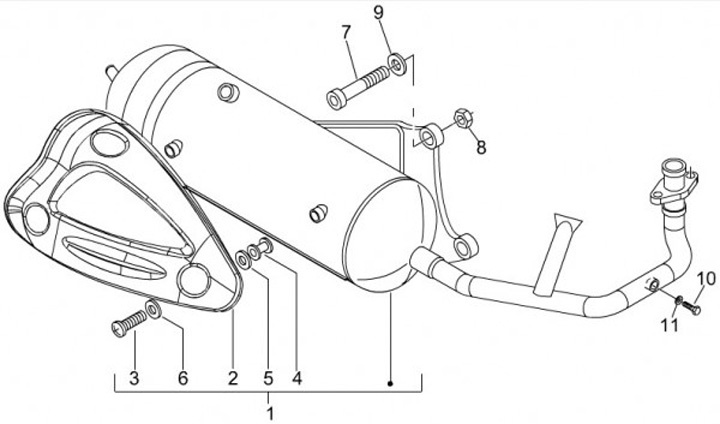 9
7
8
10
11
3
6
2
5
4
1