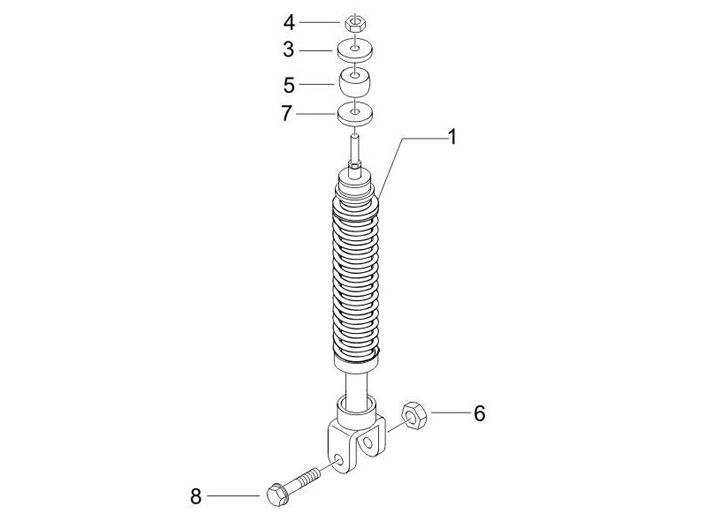 4
3
5
7
1
6
8