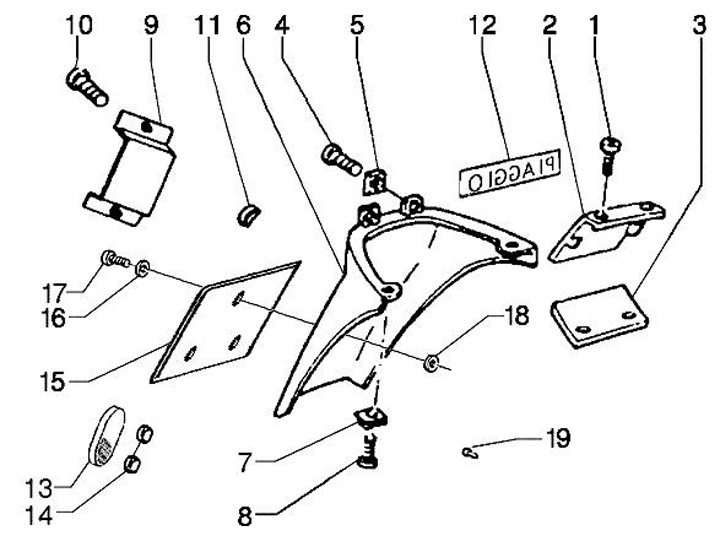 10 9 11 6 4 5 12 2 1 3

PIAGGIO

17
16
15
18
13
14
7
8
19