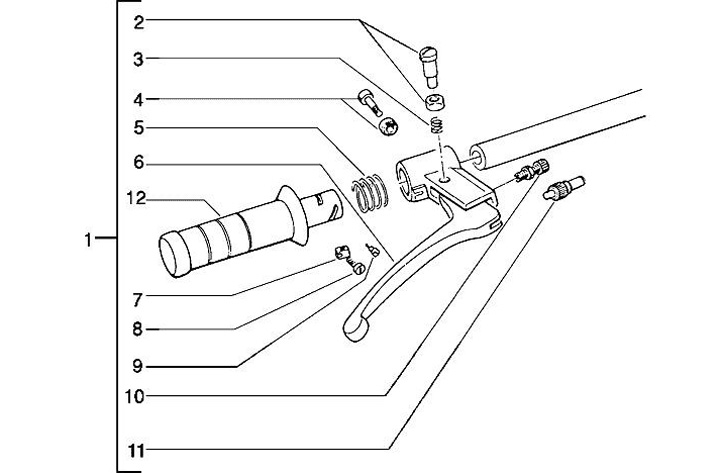 2
3
4
5
6
12
1
7
8
9
10
11