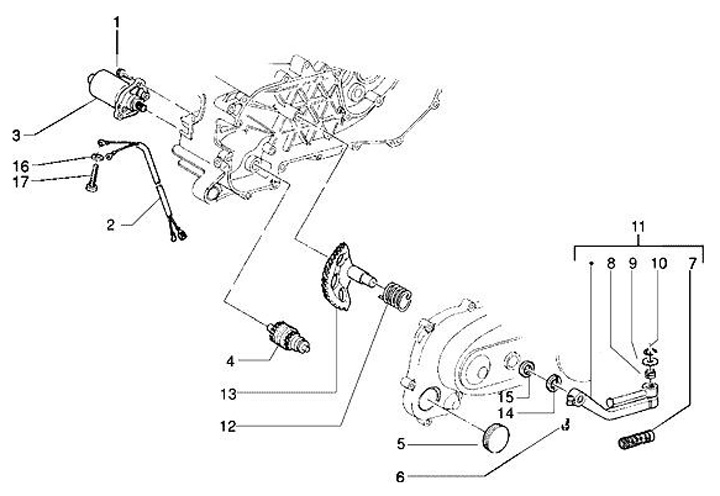 1
3
16
17
2
11
8
9
10
7
4
13
12
15
14
5
6