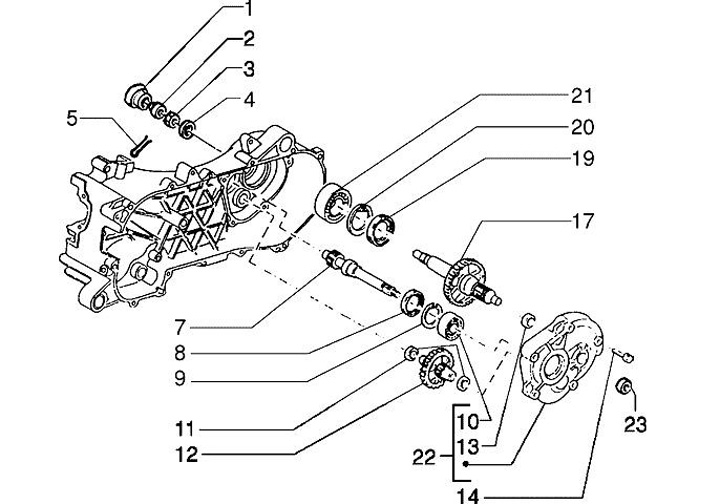 1
2
3
4
5
21
20
19
17
7
8
9
11
12
10
13
22
14
23