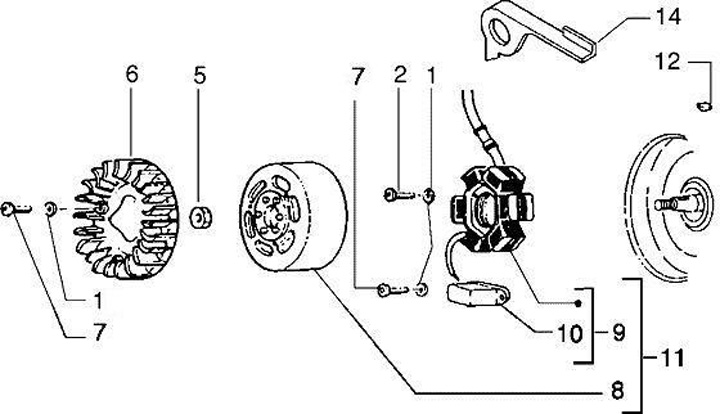 14
12
6
5
7
2
1
1
7
10
9
11
8