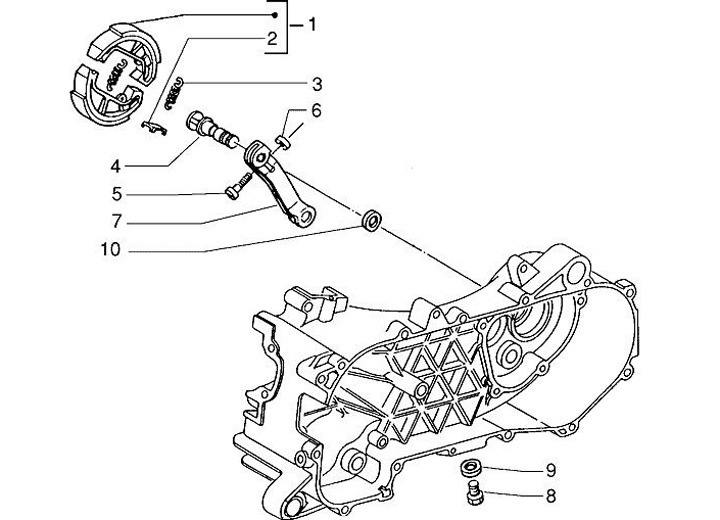 1
2
3
6
4
5
7
10
9
8