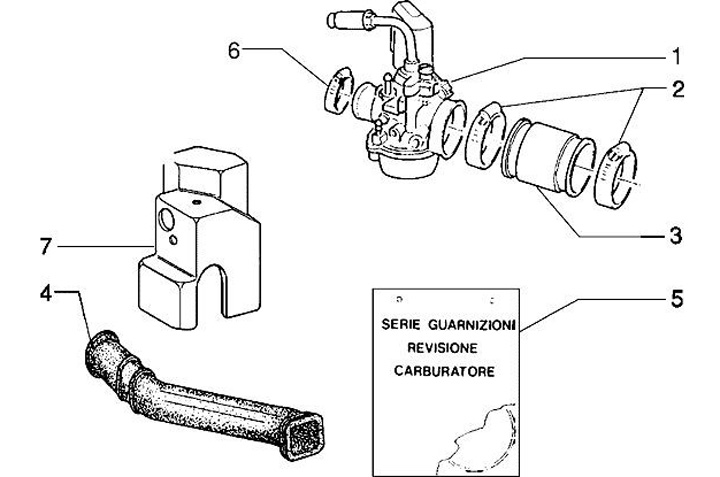 6
1
2
3
7
4
5
SERIE GUARNIZIONI
REVISIONE
CARBURATORE