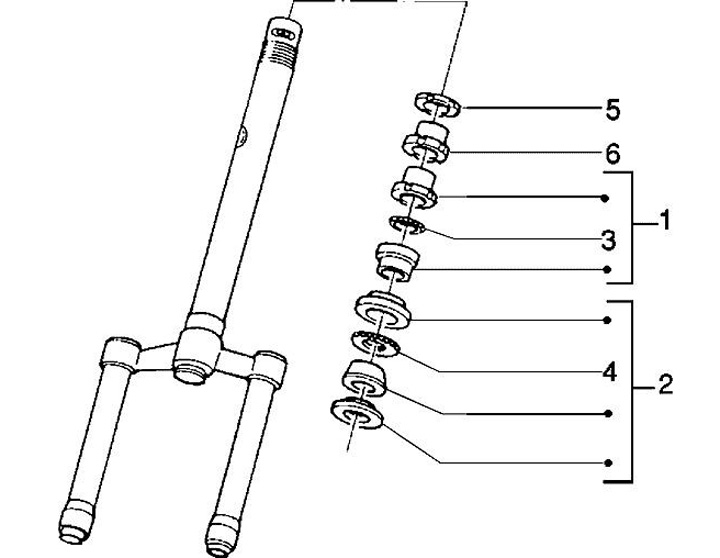 5
6
1
3
4
2