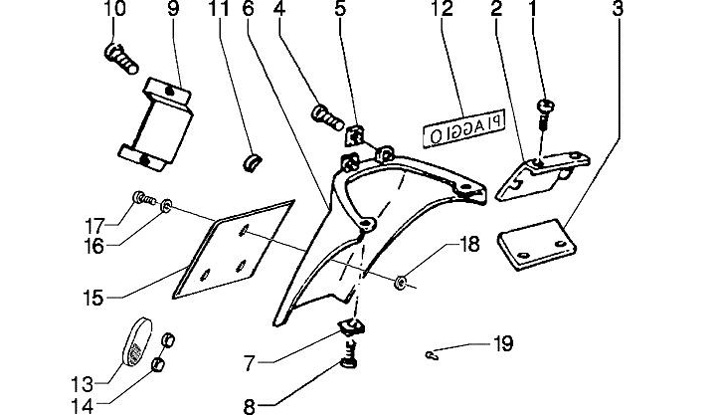 10 9 11 6 4 5 12 2 1 3

PIAGGIO

17
16
15
18
13
14
7
8
19