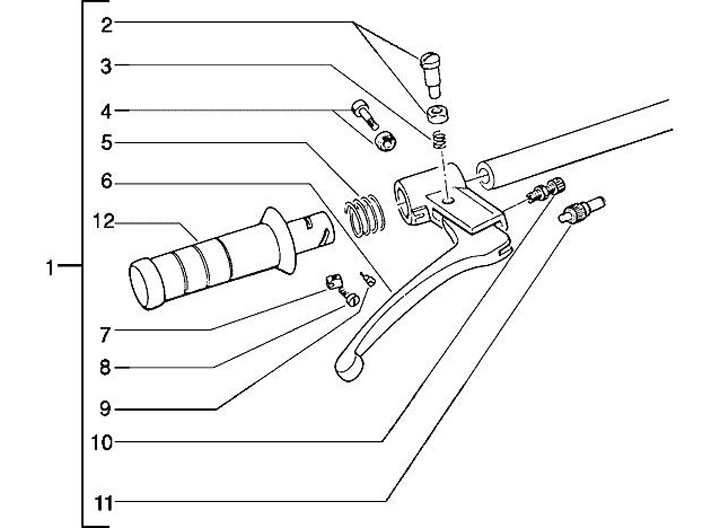 2
3
4
5
6
12
1
7
8
9
10
11