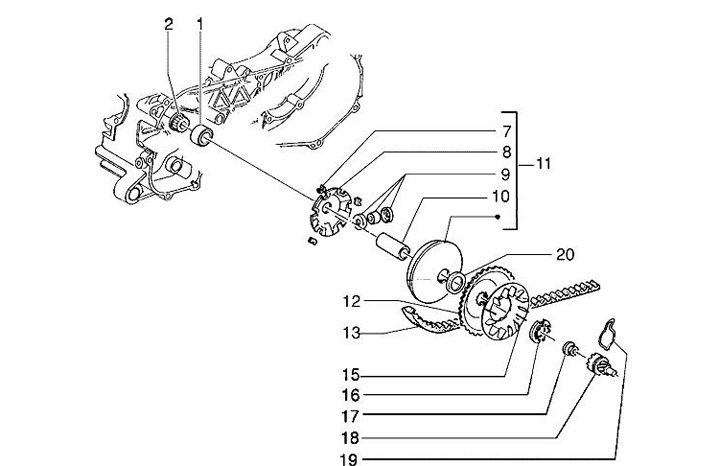 2
1
7
8
9
10
11
20
12
13
15
16
17
18
19