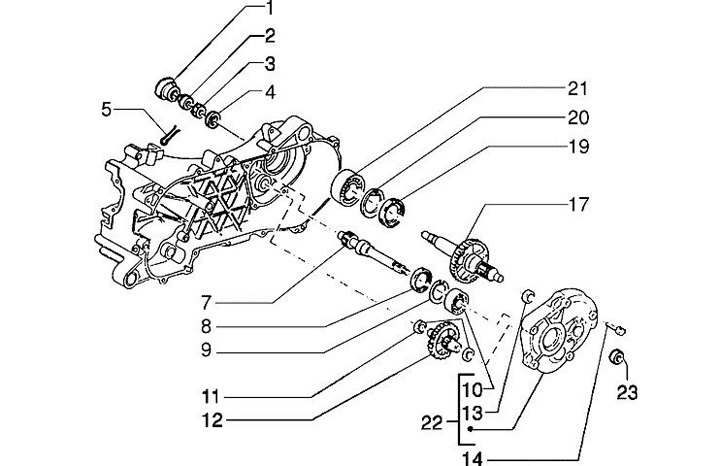 1
2
3
4
5
21
20
19
17
7
8
9
11
12
10
13
22
14
23