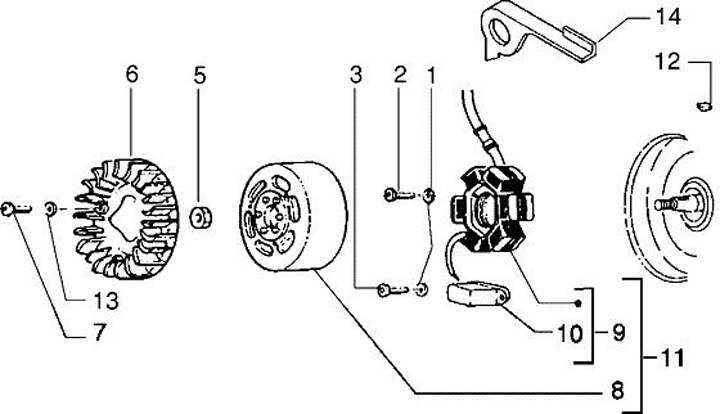 14
12
6
5
3
2
1
13
7
10
9
11
8