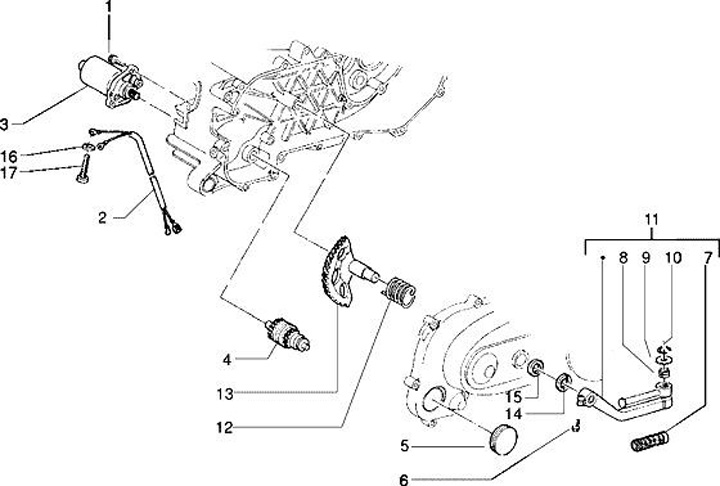 1
3
16
17
2
11
8
9
10
7
4
13
12
15
14
5
6