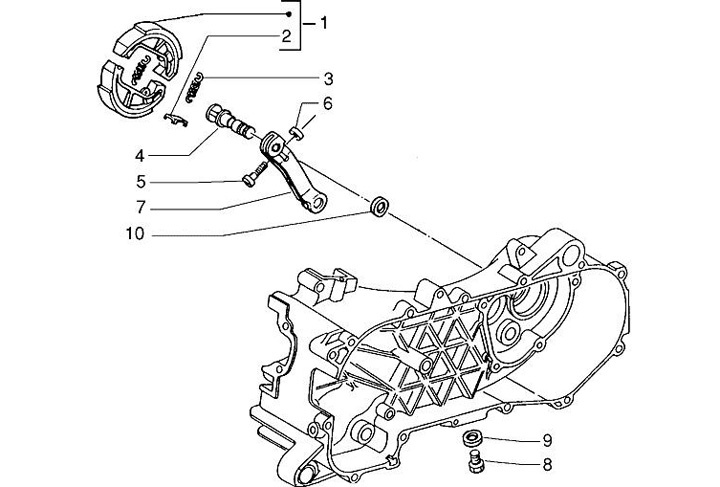 1
2
3
6
4
5
7
10
9
8