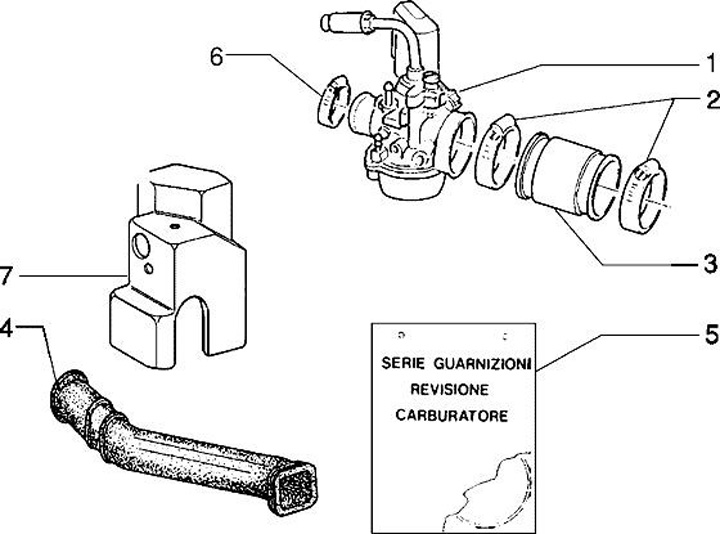 6
1
2
3
7
4
5
SERIE GUARNIZIONI
REVISIONE
CARBURATORE