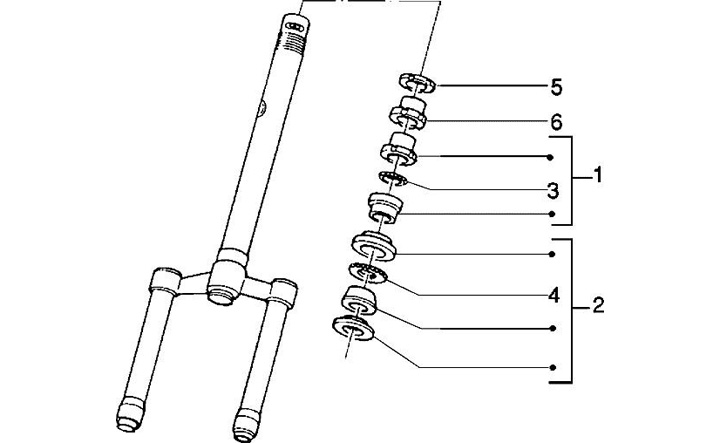 5
6
1
3
4
2