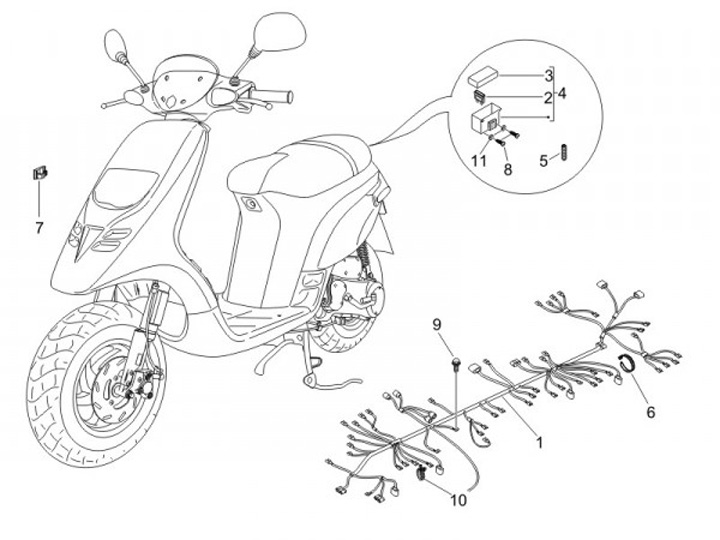 3
2
4
11
8
5
7
9
6
1
10