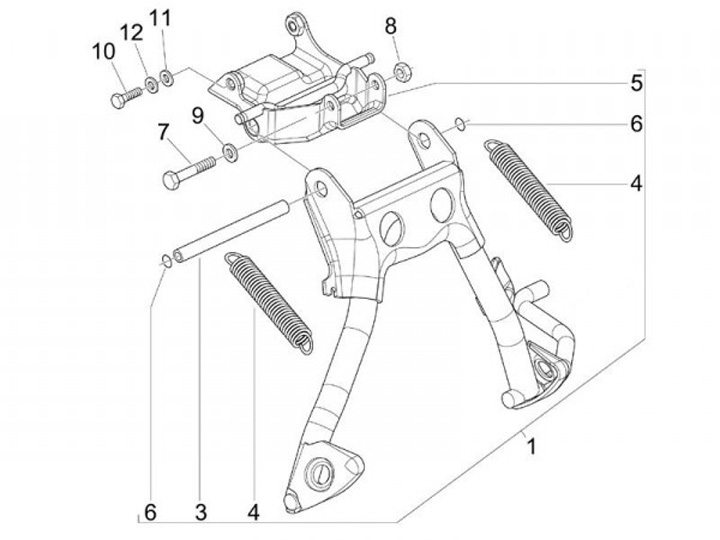 10
12
11
8
5
6
7
9
4
1
6
3
4