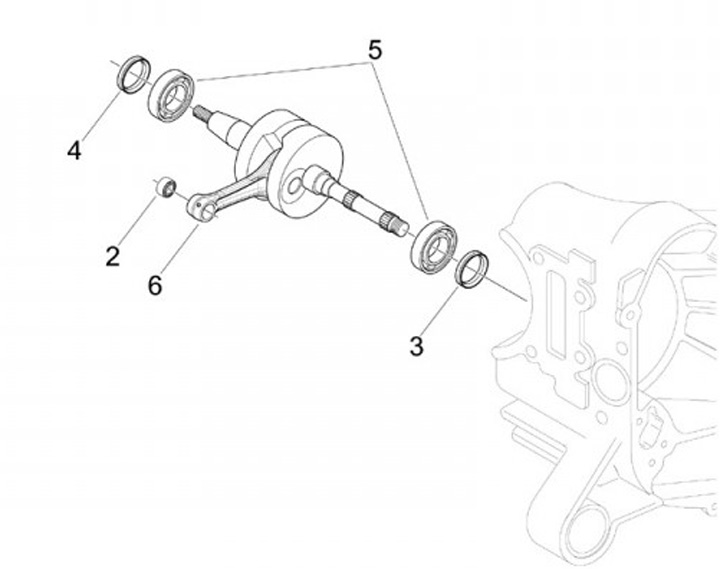 5
4
2
6
3