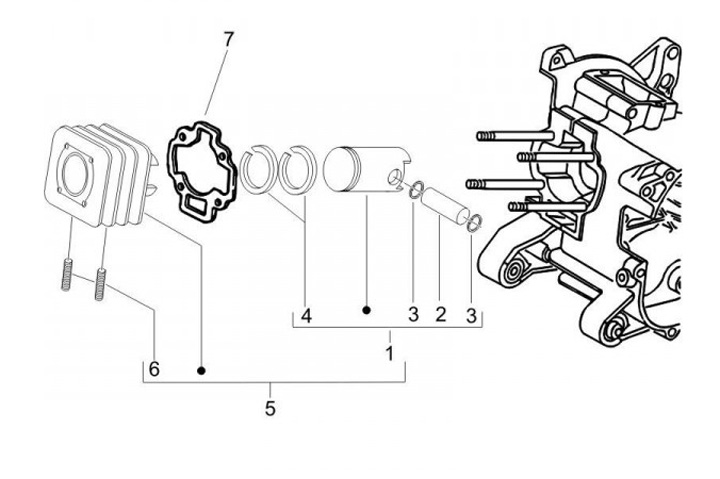 7

4

3

2

3

1

6

5