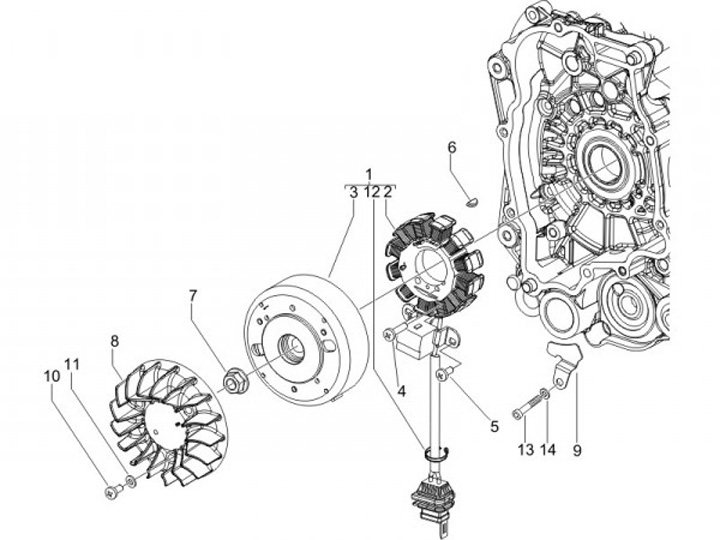 6
1
3 12 2
7
8
11
10
4
5
13 14 9