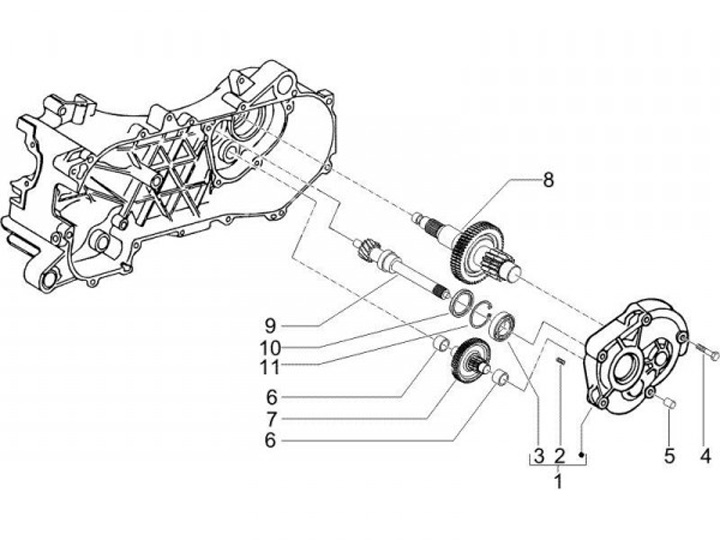 8

9

10

11

6

7

6

3 2

1

5

4