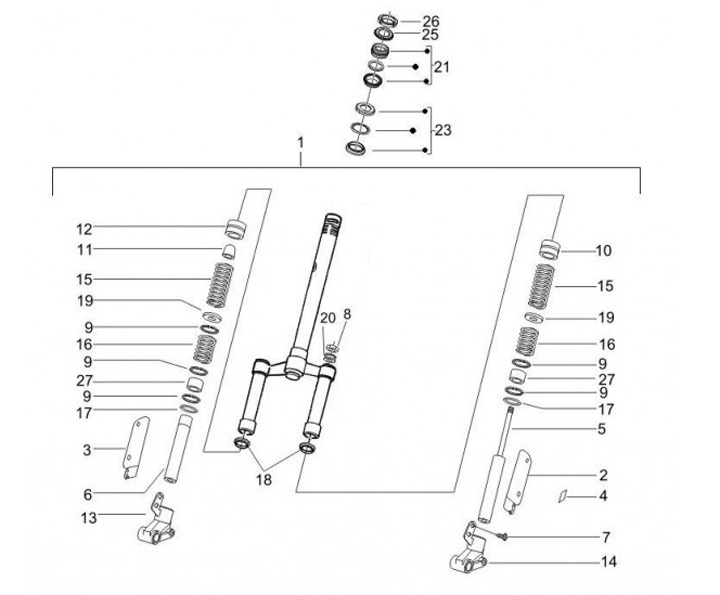 26
25
21
23
1
12
11
15
19
9
16
9
27
9
17
3
6
13
20
8
18
10
15
19
16
9
27
9
17
5
2
4
7
14