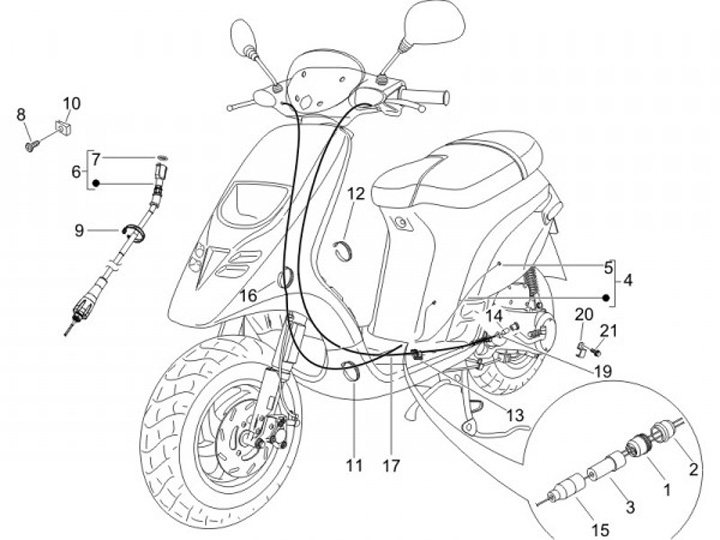 8
10
7
6
9
12
16
5
4
14
20
21
19
13
11
17
2
1
3
15