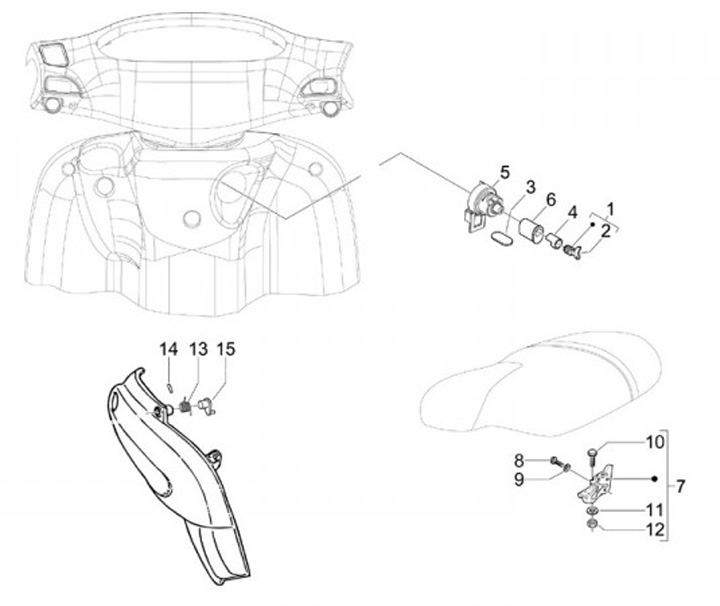 5
3
6
4
1
2
14
13
15
10
8
9
7
11
12