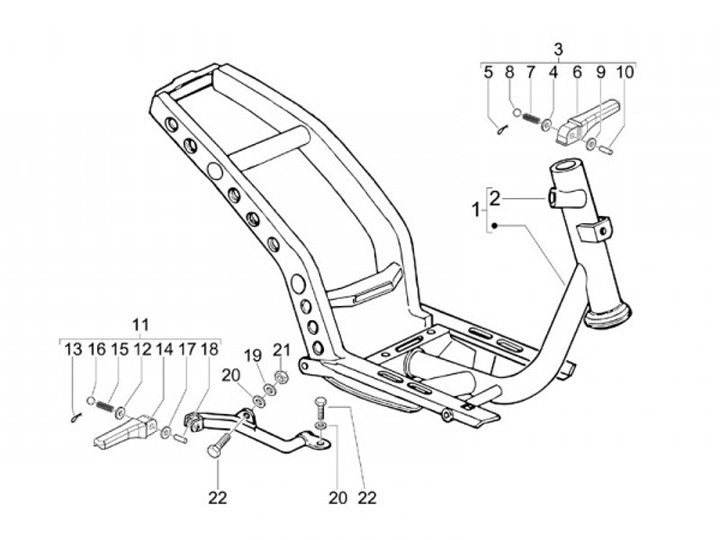 3
5 8 7 4 6 9 10
1 2
11
13 16 15 12 14 17 18
19 21
20
22
20 22