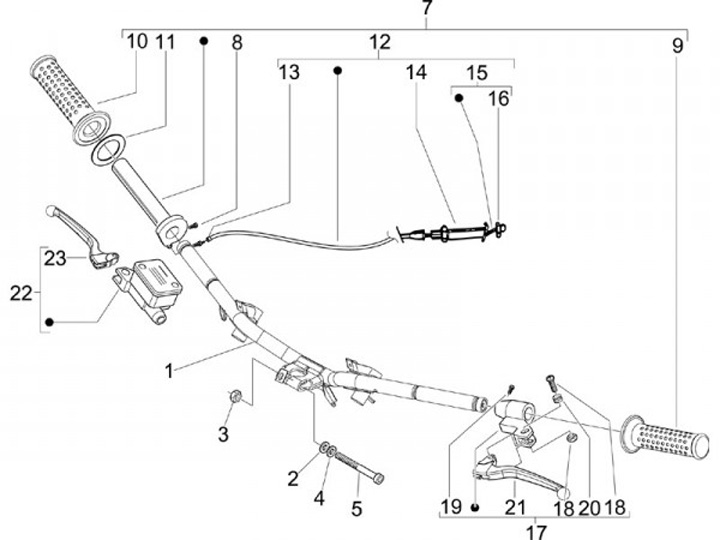 7
10 11 8
12
9
13
14
15
16
23
22
1
3
2
4
5
19
21
18
20
18
17