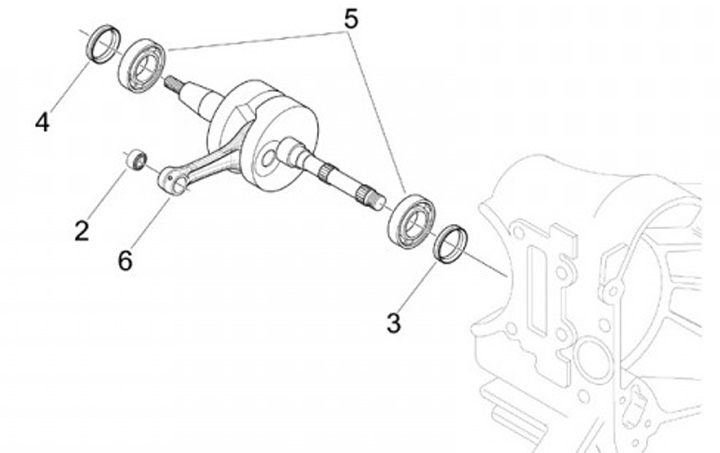 5
4
2
6
3